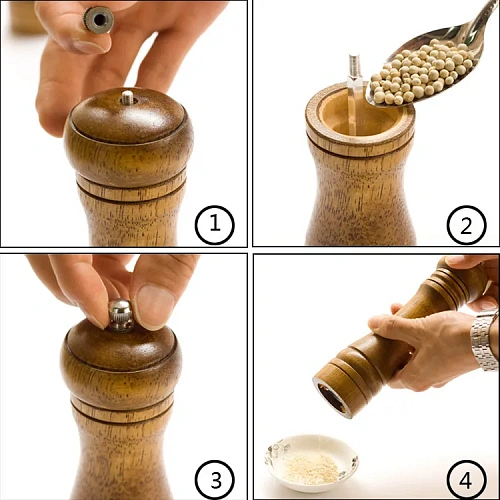 1
2
3
4